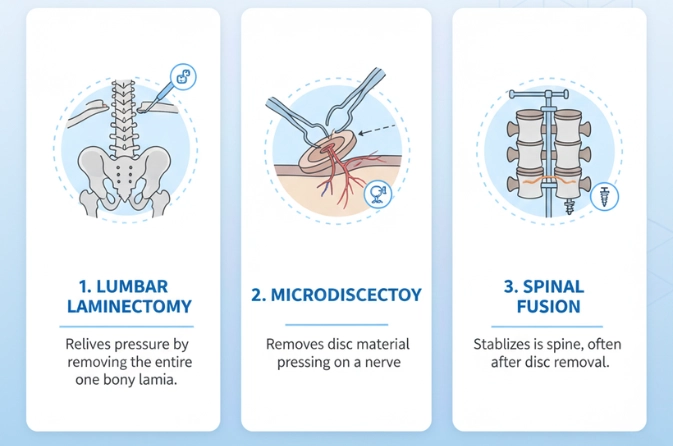 1. LUMBAR LAMINECTOMY

Relives pressure by removing the entire one bony lamia.

2. MICRODISCECTOY

Removes disc material pressing on a nerve

3. SPINAL FUSION

Stablizes is spine, often after disc removal.